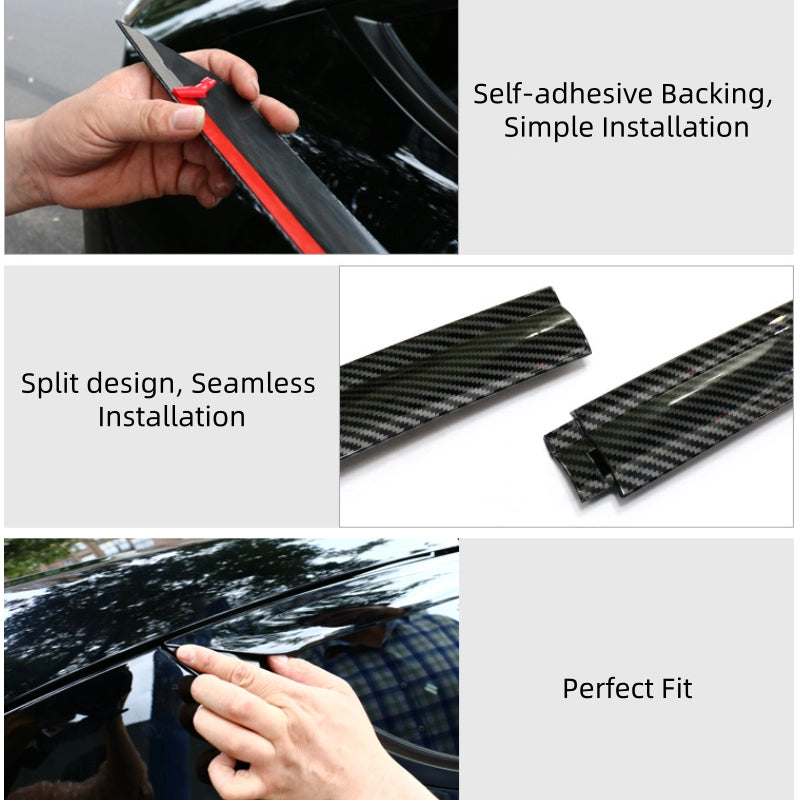 Self-adhesive Backing, Simple Installation

Split design, Seamless Installation

Perfect Fit